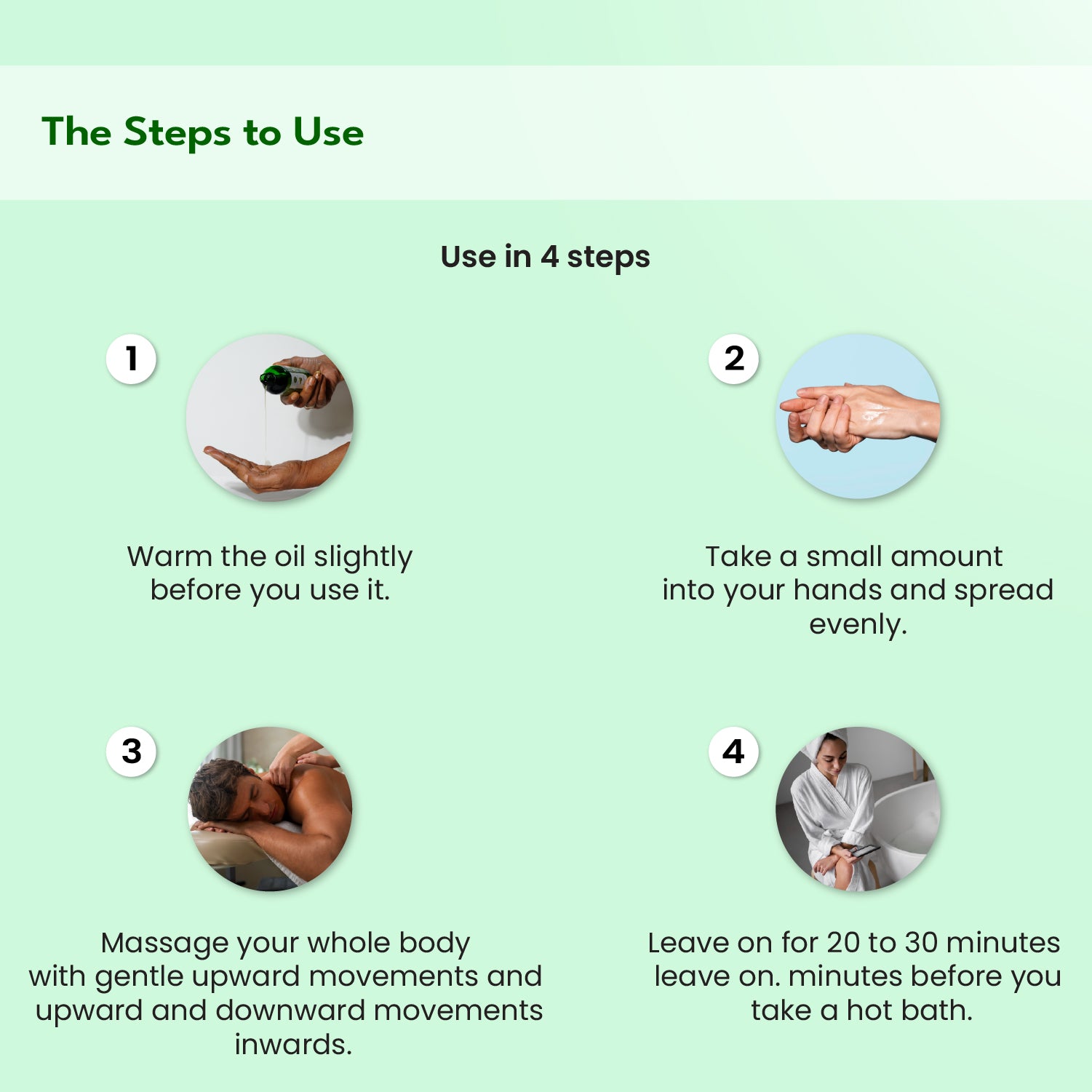 The Steps to Use

Use in 4 steps

1

Warm the oil slightly before you use it.

2

Take a small amount into your hands and spread evenly.

3

Massage your whole body with gentle upward movements and upward and downward movements inwards.

4

Leave on for 20 to 30 minutes leave on. minutes before you take a hot bath.